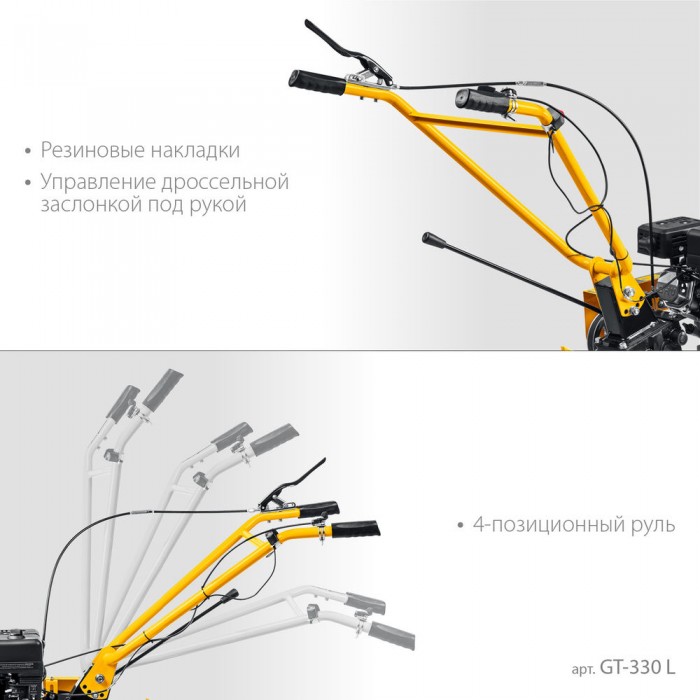 • Резиновые накладки
• Управление дроссельной заслонкой под рукой

• 4-позиционный руль

арт. GT-330 L