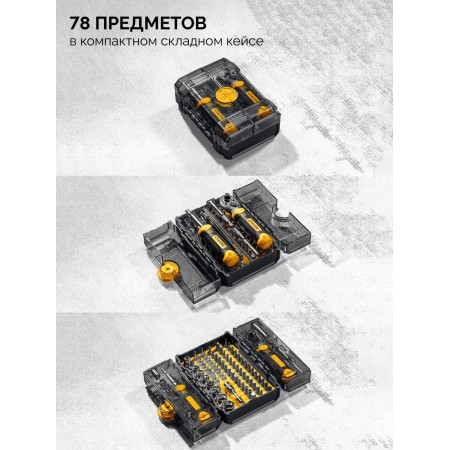 78 ПРЕДМЕТОВ
в компактном складном кейсе