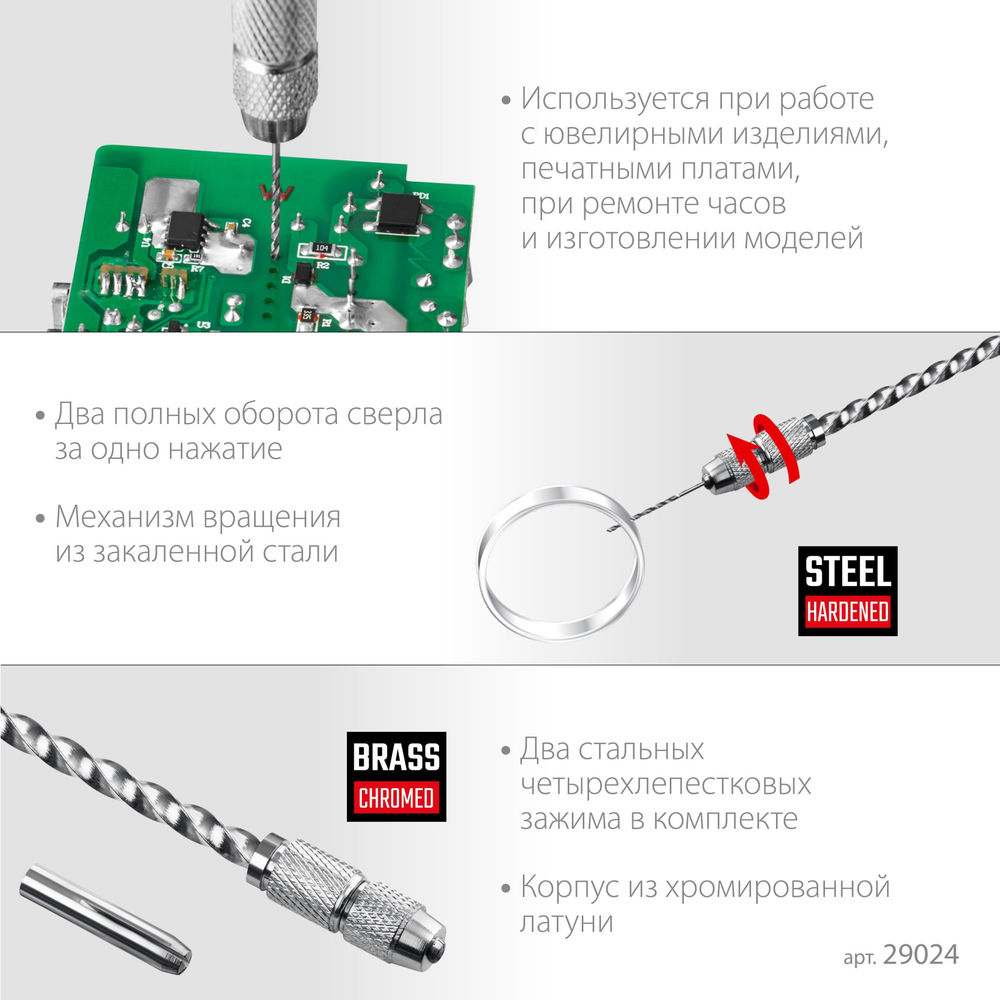 • Используется при работе с ювелирными изделиями, печатными платами, при ремонте часов и изготовлении моделей

• Два полных оборота сверла за одно нажатие

• Механизм вращения из закаленной стали

STEEL
HARDENED

BRASS
CHROMED

• Два стальных четырехлепестковых зажима в комплекте

• Корпус из хромированной латуни

арт. 29024