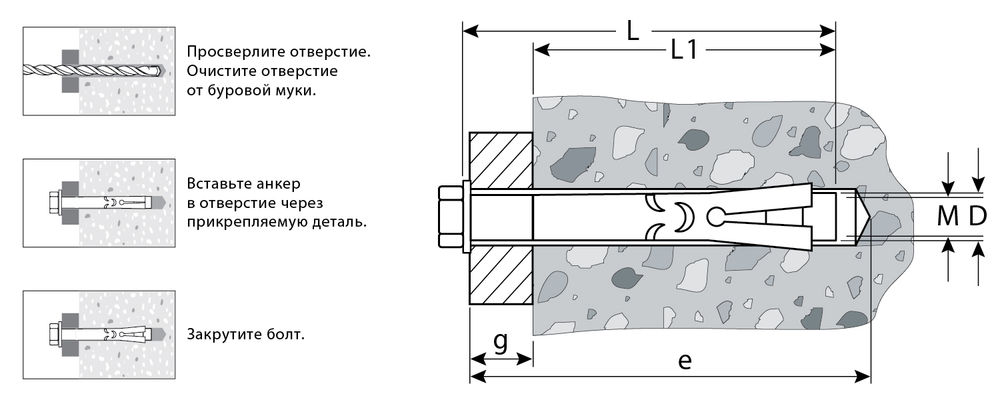 Просверлите отверстие. Очистите отверстие от буровой муки.

Вставьте анкер в отверстие через прикрепляемую деталь.

Закрутите болт.

L

L1

M

D

g

e