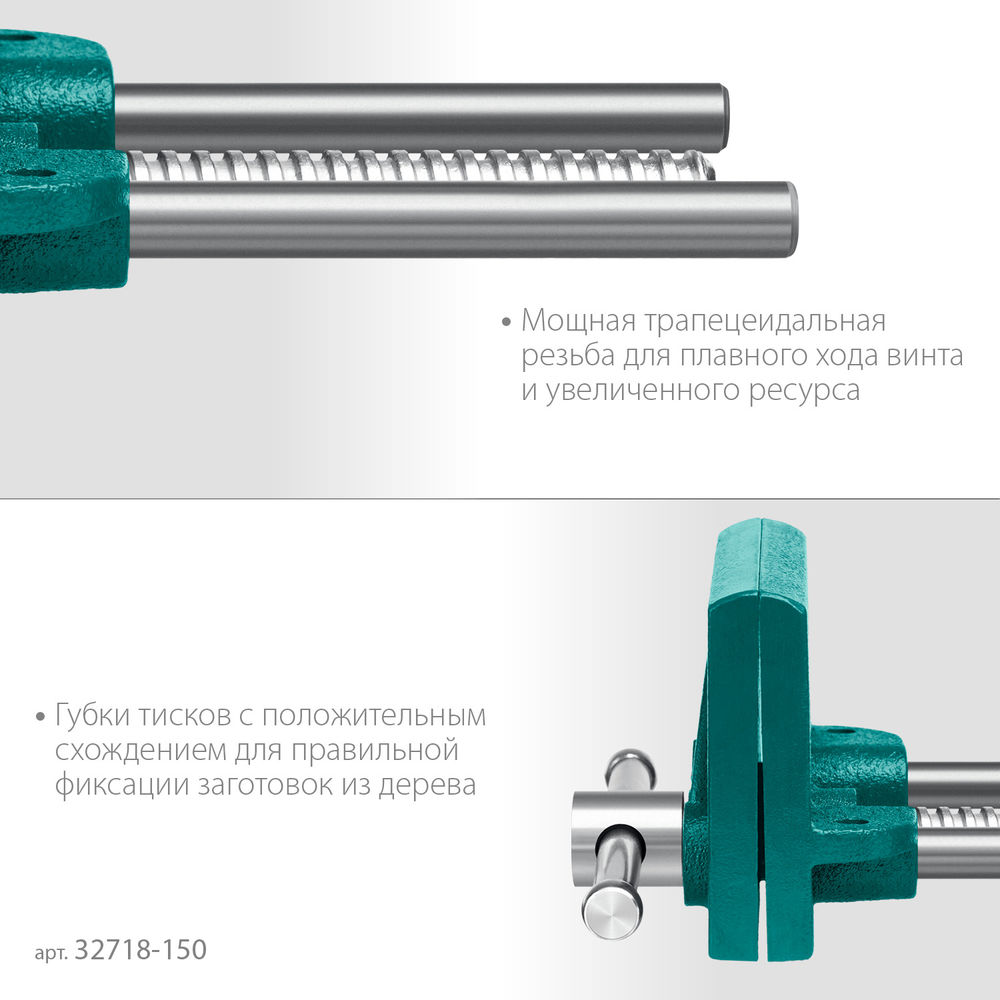 • Мощная трапецеидальная резьба для плавного хода винта и увеличенного ресурса

• Губки тисков с положительным схождением для правильной фиксации заготовок из дерева

арт. 32718-150