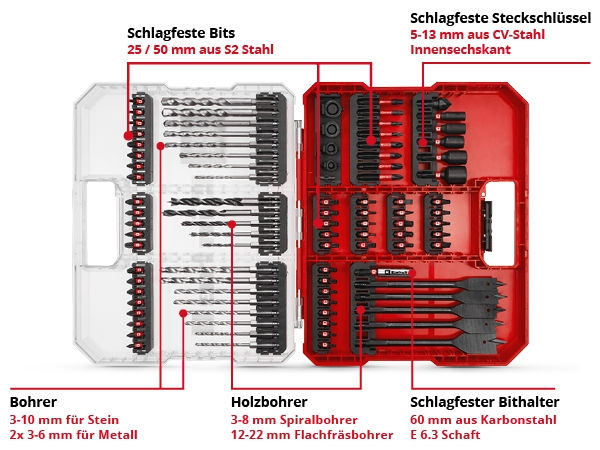 Schlagfeste Bits
25 / 50 mm aus S2 Stahl

Schlagfeste Steckschlüssel
5-13 mm aus CV-Stahl
Innensechskant

Bohrer
3-10 mm für Stein
2x 3-6 mm für Metall

Holzbohrer
3-8 mm Spiralbohrer
12-22 mm Flachfräsbohrer

Schlagfester Bithalter
60 mm aus Karbonstahl
E 6.3 Schaft