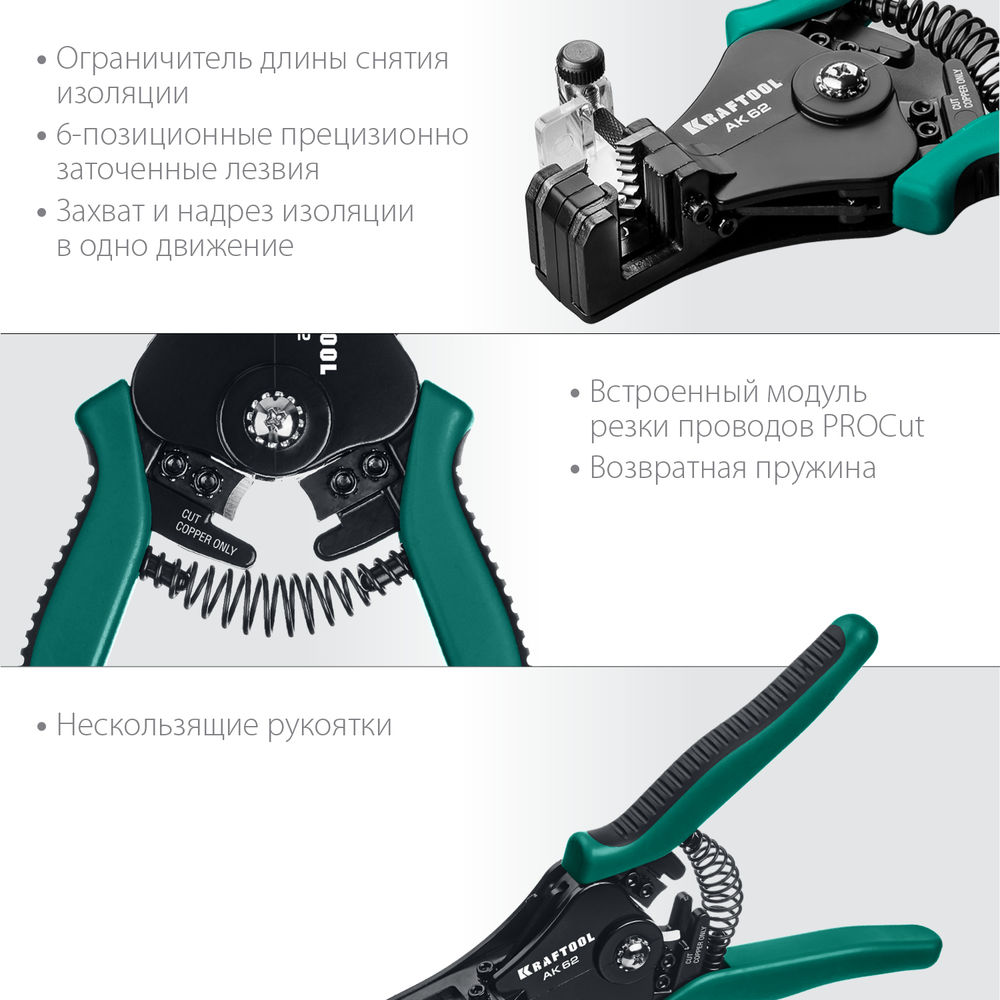 • Ограничитель длины снятия изоляции
• 6-позиционные прецизионно заточенные лезвия
• Захват и надрез изоляции в одно движение

KRAFTOOL
AK 62
CUT
COPPER ONLY

TOOL
CUT
COPPER ONLY

• Встроенный модуль резки проводов PROCut
• Возвратная пружина

• Нескользящие рукоятки

KRAFTOOL
AK 62
CUT
COPPER ONLY