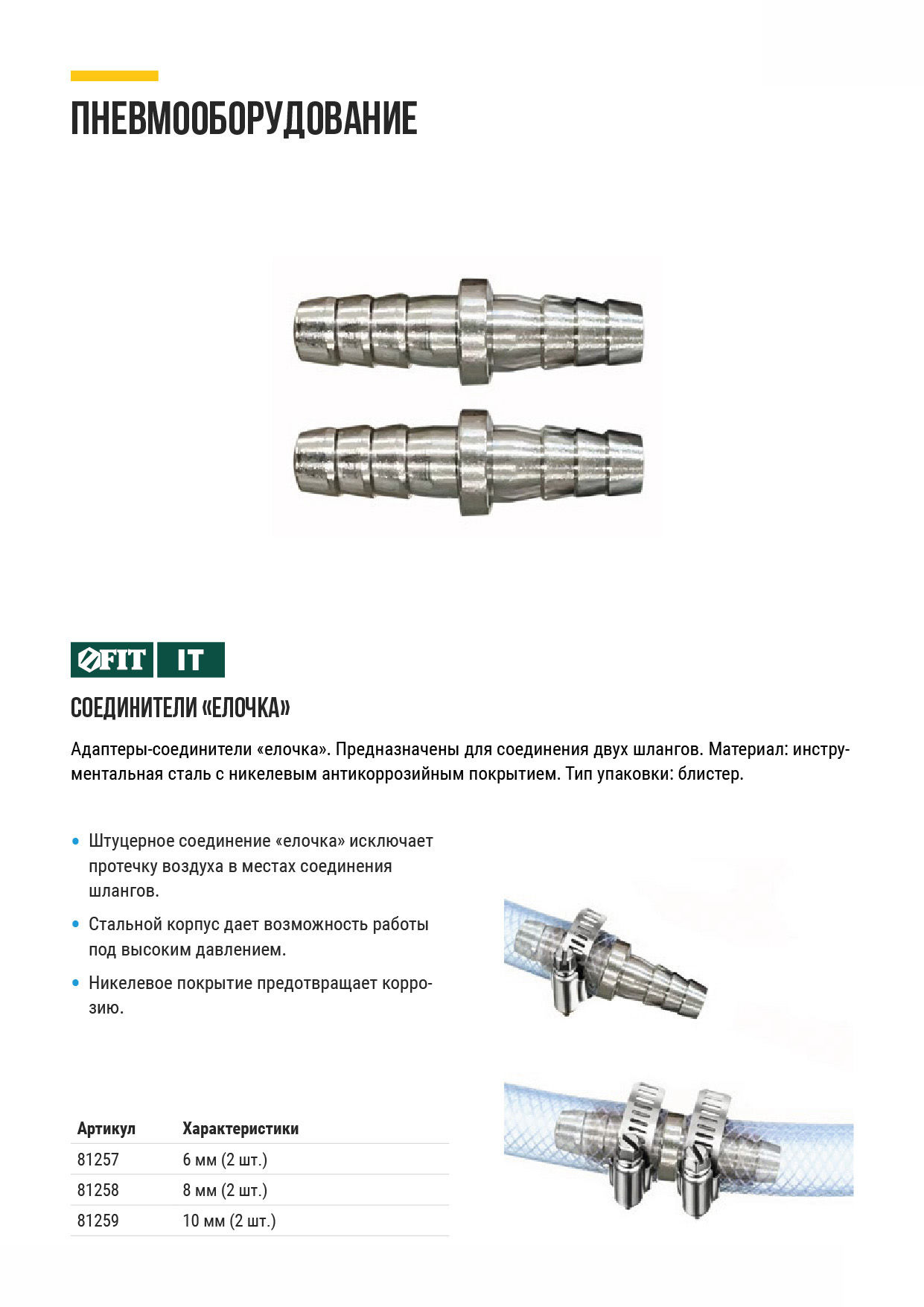 ПНЕВМООБОРУДОВАНИЕ

FIT IT

СОЕДИНИТЕЛИ «ЕЛОЧКА»

Адаптеры-соединители «елочка». Предназначены для соединения двух шлангов. Материал: инструментальная сталь с никелевым антикоррозийным покрытием. Тип упаковки: блистер.

• Штуцерное соединение «елочка» исключает протечку воздуха в местах соединения шлангов.
• Стальной корпус дает возможность работы под высоким давлением.
• Никелевое покрытие предотвращает коррозию.

| Артикул | Характеристики |
|---|---|
| 81257 | 6 мм (2 шт.) |
| 81258 | 8 мм (2 шт.) |
| 81259 | 10 мм (2 шт.) |