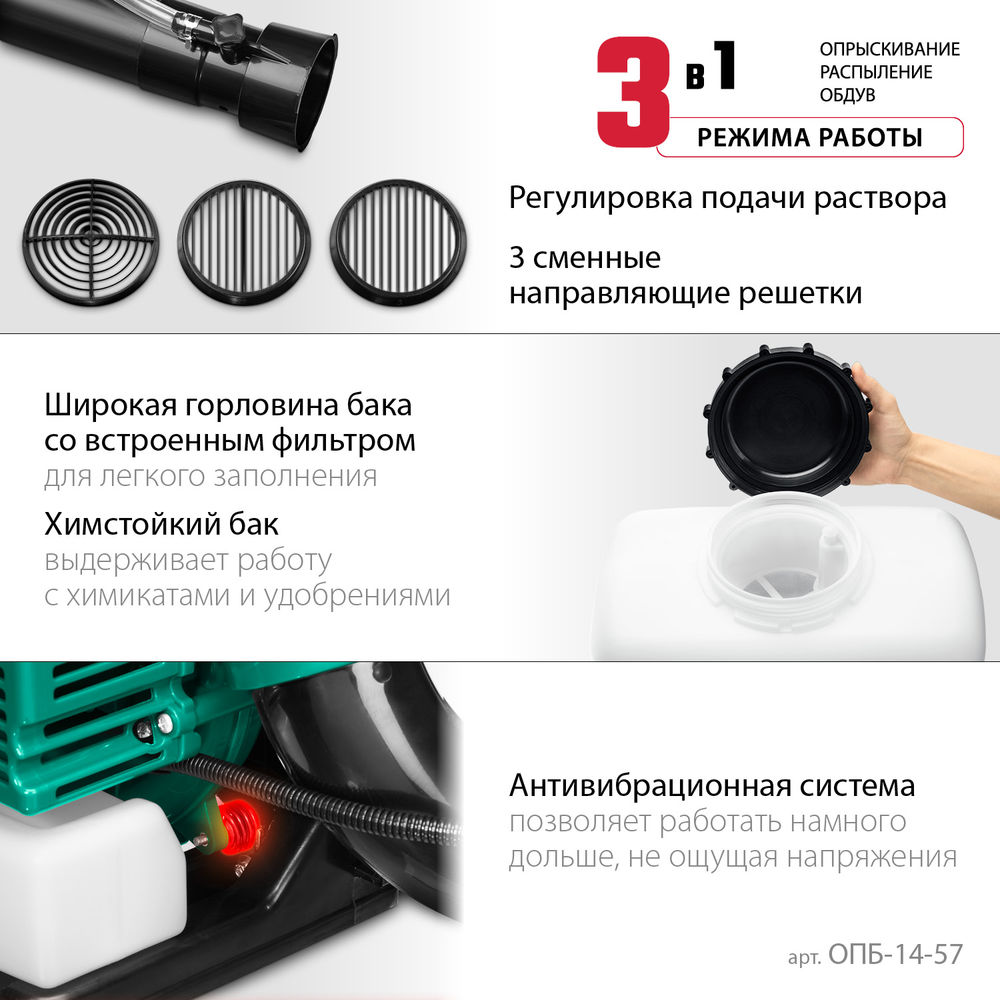 3 в 1
ОПРЫСКИВАНИЕ
РАСПЫЛЕНИЕ
ОБДУВ
РЕЖИМА РАБОТЫ

Регулировка подачи раствора

3 сменные направляющие решетки

Широкая горловина бака со встроенным фильтром
для легкого заполнения

Химстойкий бак
выдерживает работу с химикатами и удобрениями

Антивибрационная система
позволяет работать намного дольше, не ощущая напряжения

арт. ОПБ-14-57